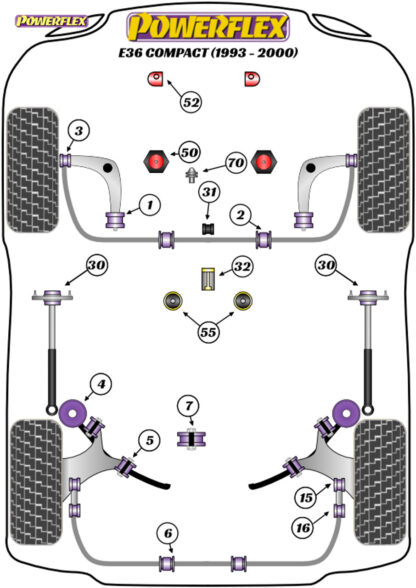 POWERFLEX

POWERFLEX

E36 COMPACT (1993 - 2000)

52

3

50

70

31

1

2

30

32

30

55

4

7

5

15

16

6