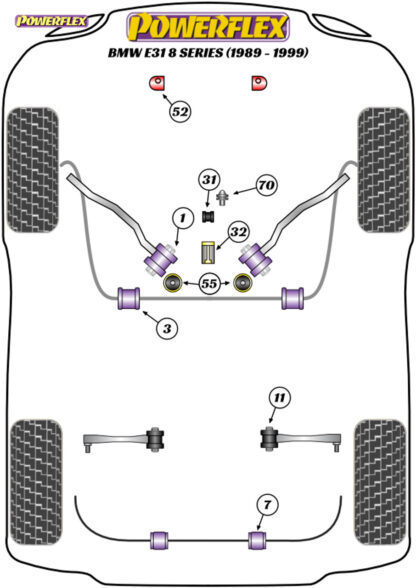 POWERFLEX

POWERFLEX

BMW E31 8 SERIES (1989 - 1999)

52

31

70

1

32

55

3

11

7