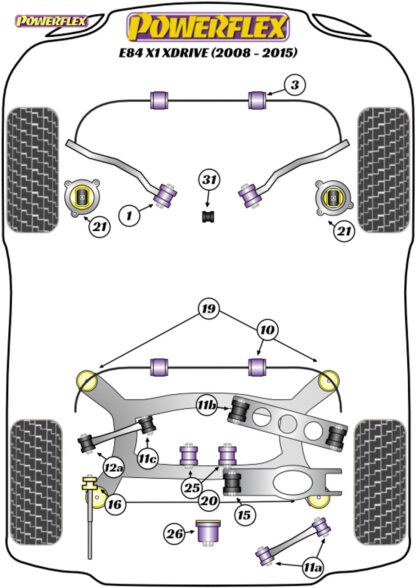 POWERFLEX

POWERFLEX

E84 X1 XDRIVE (2008 - 2015)

3

31

1

21

21

19

10

11b

11c

12a

25

16

20

15

26

11a