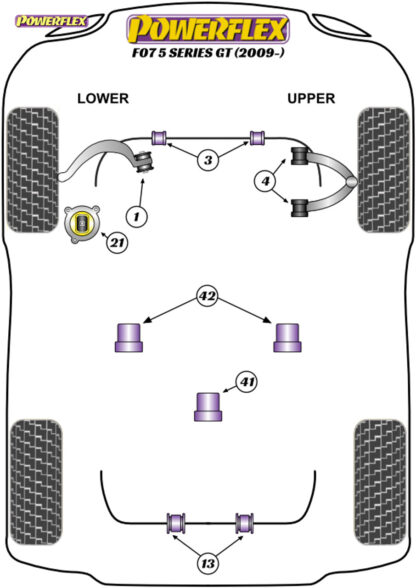 POWERFLEX

POWERFLEX
F07 5 SERIES GT (2009-)

LOWER

UPPER

3

4

1

21

42

41

13