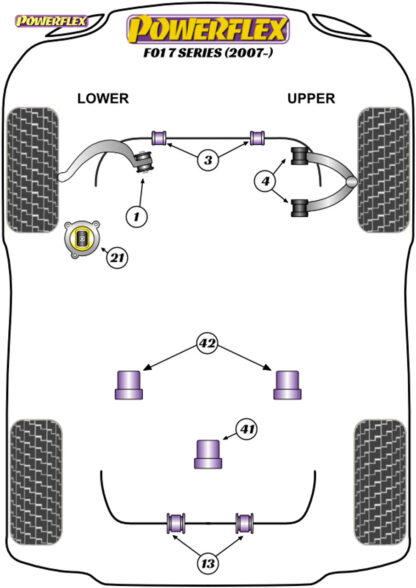 POWERFLEX

POWERFLEX
F01 7 SERIES (2007-)

LOWER

UPPER

3

4

1

21

42

41

13