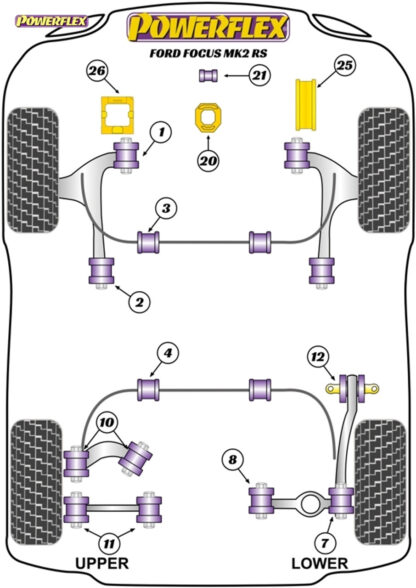 POWERFLEX

POWERFLEX

FORD FOCUS MK2 RS

26

21

25

1

20

3

2

4

12

10

8

11

7

UPPER

LOWER