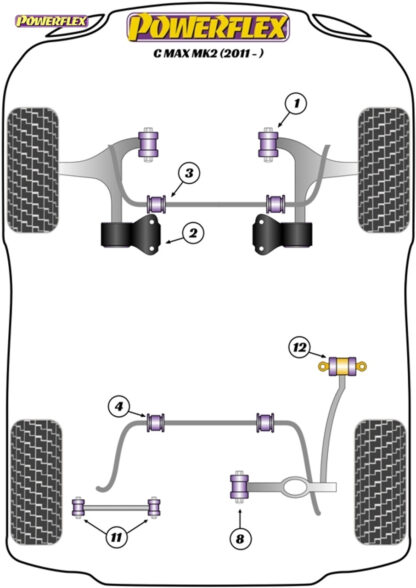 POWERFLEX

POWERFLEX

C MAX MK2 (2011 - )

1

3

2

12

4

11

8