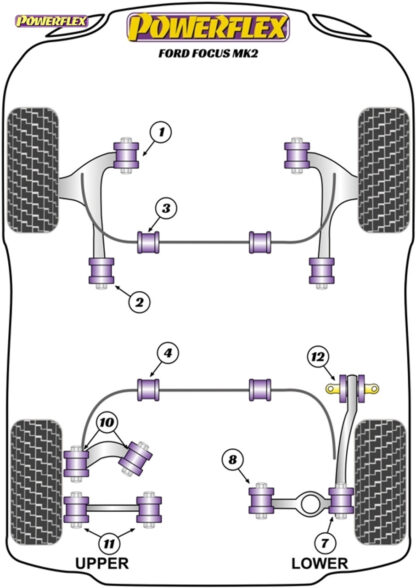 POWERFLEX

POWERFLEX

FORD FOCUS MK2

1

3

2

4

12

10

8

11

7

UPPER

LOWER