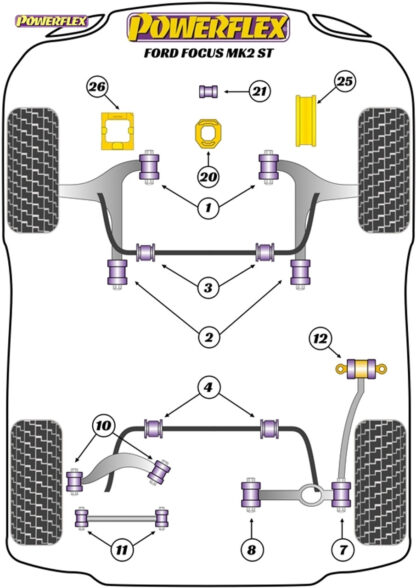 POWERFLEX

POWERFLEX

FORD FOCUS MK2 ST

26

21

25

20

1

3

2

12

4

10

11

8

7