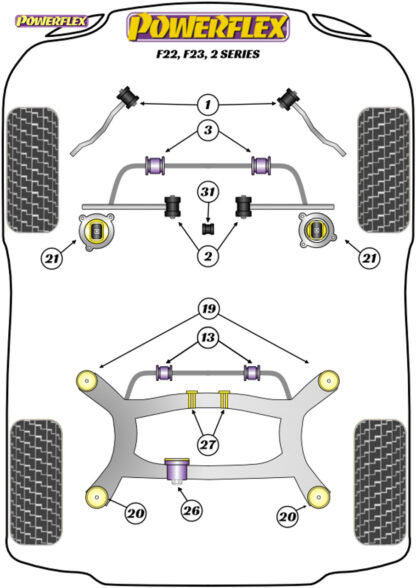 POWERFLEX

POWERFLEX

F22, F23, 2 SERIES

1

3

31

21

2

21

19

13

27

20

26

20