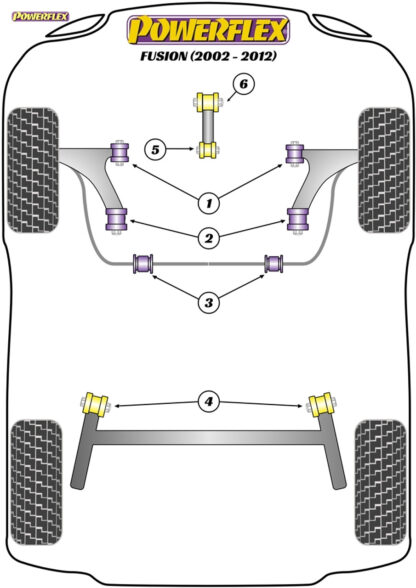 POWERFLEX

POWERFLEX

FUSION (2002 - 2012)

6

5

1

2

3

4